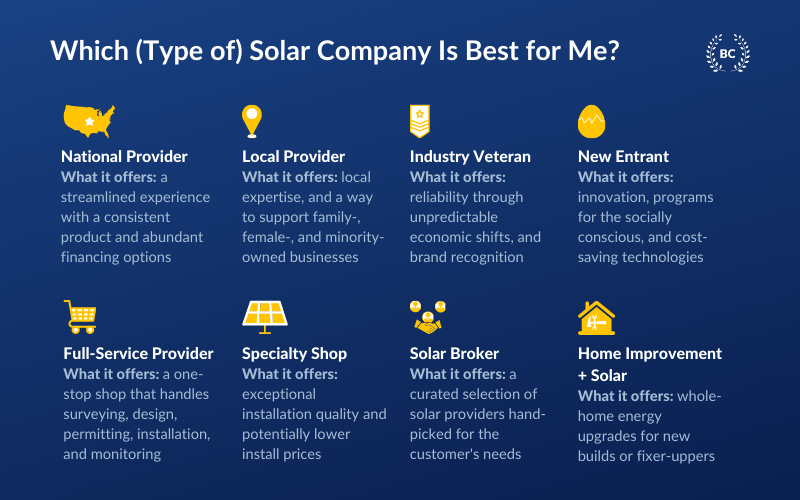 Which (Type of) Solar Company Is Best for Me?

BC

National Provider
What it offers: a streamlined experience with a consistent product and abundant financing options

Local Provider
What it offers: local expertise, and a way to support family-, female-, and minority-owned businesses

Industry Veteran
What it offers: reliability through unpredictable economic shifts, and brand recognition

New Entrant
What it offers: innovation, programs for the socially conscious, and cost-saving technologies

Full-Service Provider
What it offers: a one-stop shop that handles surveying, design, permitting, installation, and monitoring

Specialty Shop
What it offers: exceptional installation quality and potentially lower install prices

Solar Broker
What it offers: a curated selection of solar providers hand-picked for the customer's needs

Home Improvement + Solar
What it offers: whole-home energy upgrades for new builds or fixer-uppers