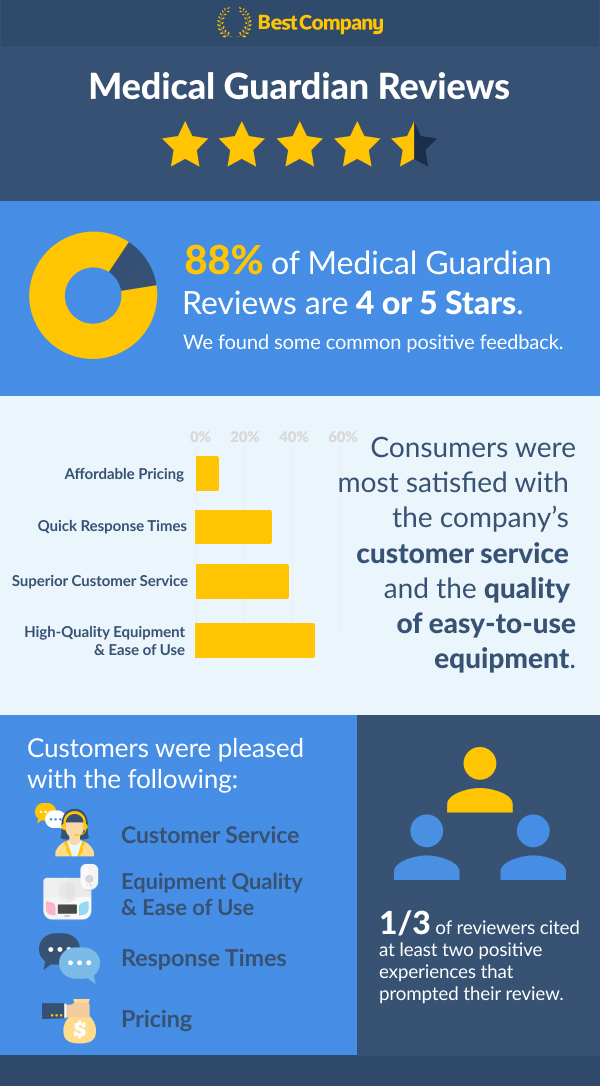 BestCompany

Medical Guardian Reviews

88% of Medical Guardian Reviews are 4 or 5 Stars.
We found some common positive feedback.

0% 20% 40% 60%

Affordable Pricing
Quick Response Times
Superior Customer Service
High-Quality Equipment & Ease of Use

Consumers were most satisfied with the company's customer service and the quality of easy-to-use equipment.

Customers were pleased with the following:

Customer Service
Equipment Quality & Ease of Use
Response Times
Pricing

1/3 of reviewers cited at least two positive experiences that prompted their review.