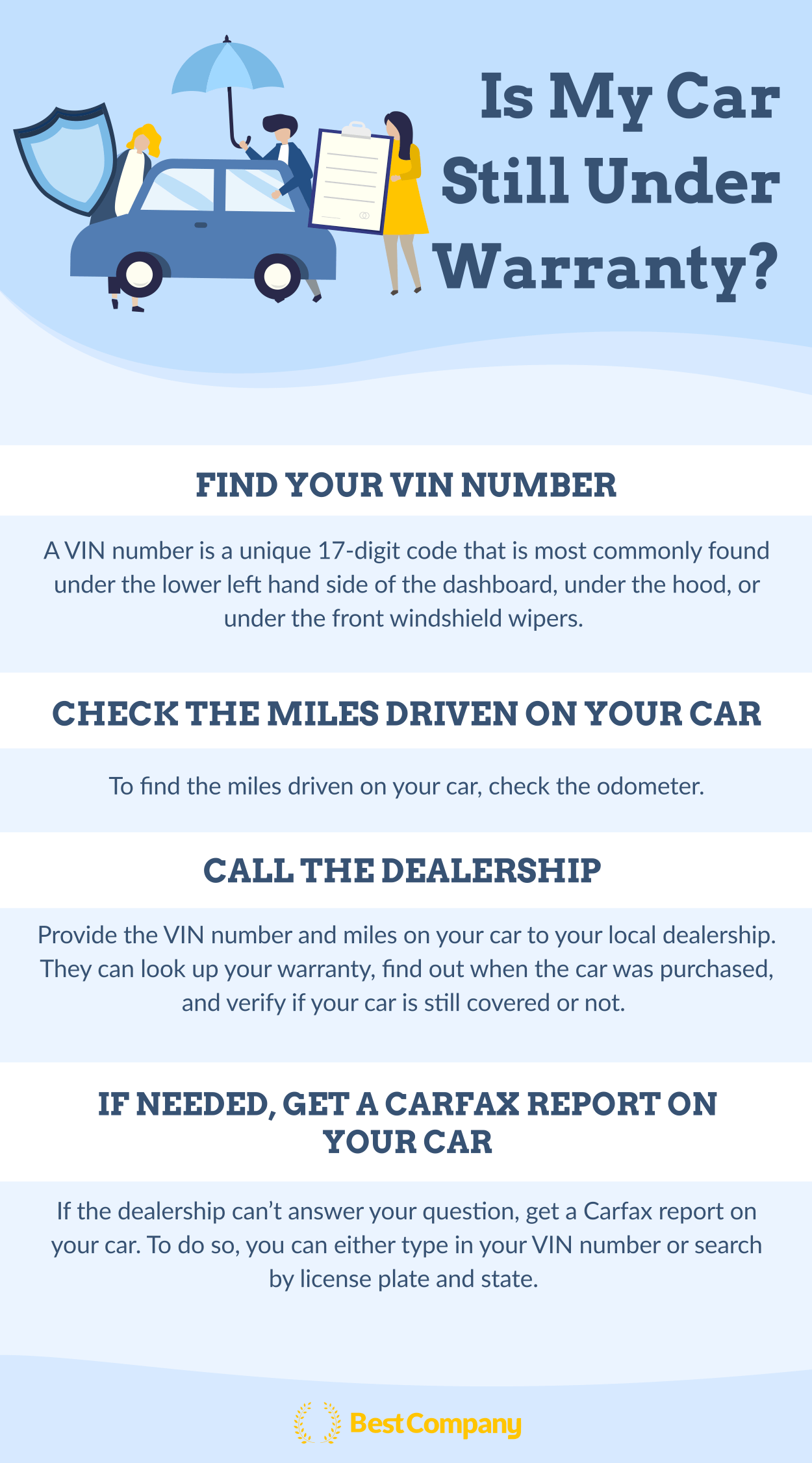 Is My Car Still Under Warranty?

FIND YOUR VIN NUMBER

A VIN number is a unique 17-digit code that is most commonly found under the lower left hand side of the dashboard, under the hood, or under the front windshield wipers.

CHECK THE MILES DRIVEN ON YOUR CAR

To find the miles driven on your car, check the odometer.

CALL THE DEALERSHIP

Provide the VIN number and miles on your car to your local dealership. They can look up your warranty, find out when the car was purchased, and verify if your car is still covered or not.

IF NEEDED, GET A CARFAX REPORT ON YOUR CAR

If the dealership can't answer your question, get a Carfax report on your car. To do so, you can either type in your VIN number or search by license plate and state.

BestCompany