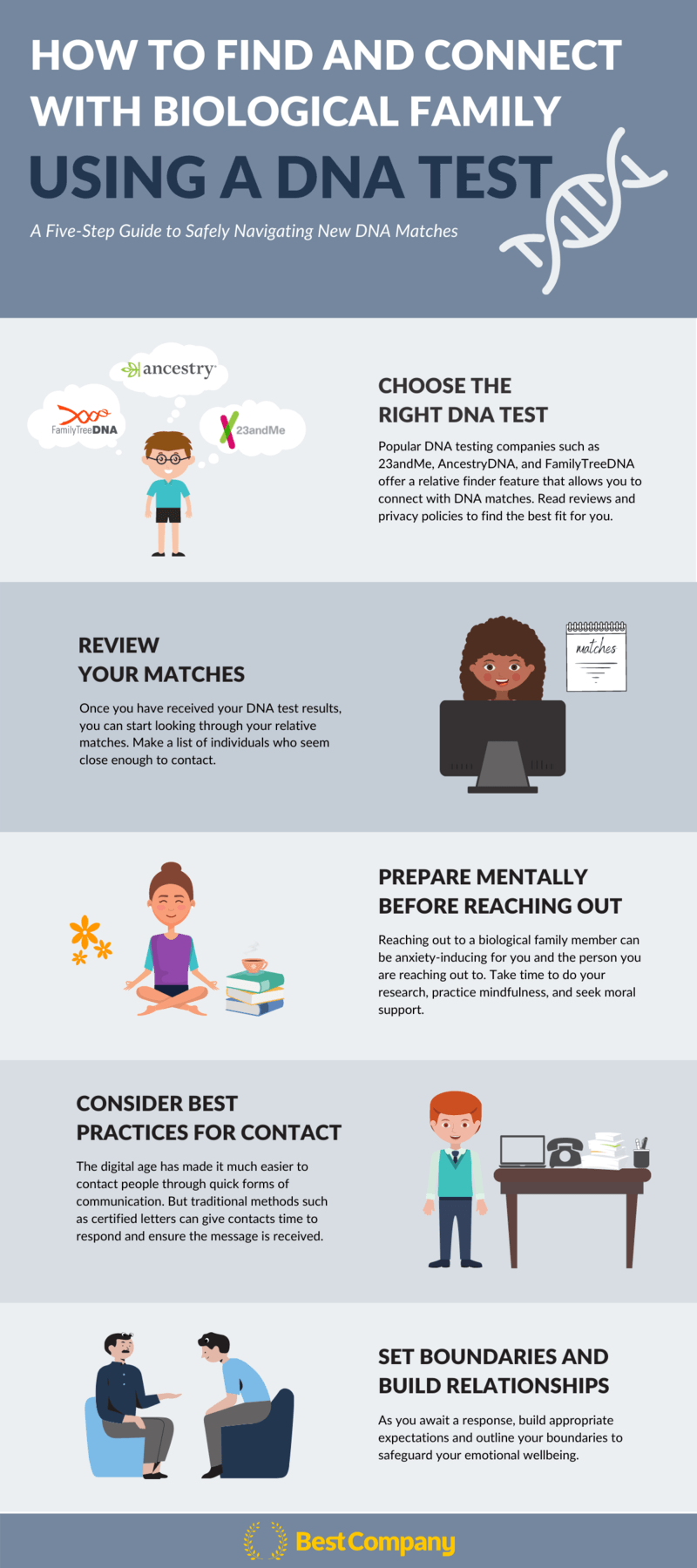 HOW TO FIND AND CONNECT WITH BIOLOGICAL FAMILY USING A DNA TEST

A Five-Step Guide to Safely Navigating New DNA Matches

ancestry

FamilyTreeDNA

23andMe

CHOOSE THE RIGHT DNA TEST

Popular DNA testing companies such as 23andMe, AncestryDNA, and FamilyTreeDNA offer a relative finder feature that allows you to connect with DNA matches. Read reviews and privacy policies to find the best fit for you.

REVIEW YOUR MATCHES

Once you have received your DNA test results, you can start looking through your relative matches. Make a list of individuals who seem close enough to contact.

matches

PREPARE MENTALLY BEFORE REACHING OUT

Reaching out to a biological family member can be anxiety-inducing for you and the person you are reaching out to. Take time to do your research, practice mindfulness, and seek moral support.

CONSIDER BEST PRACTICES FOR CONTACT

The digital age has made it much easier to contact people through quick forms of communication. But traditional methods such as certified letters can give contacts time to respond and ensure the message is received.

SET BOUNDARIES AND BUILD RELATIONSHIPS

As you await a response, build appropriate expectations and outline your boundaries to safeguard your emotional wellbeing.

BestCompany