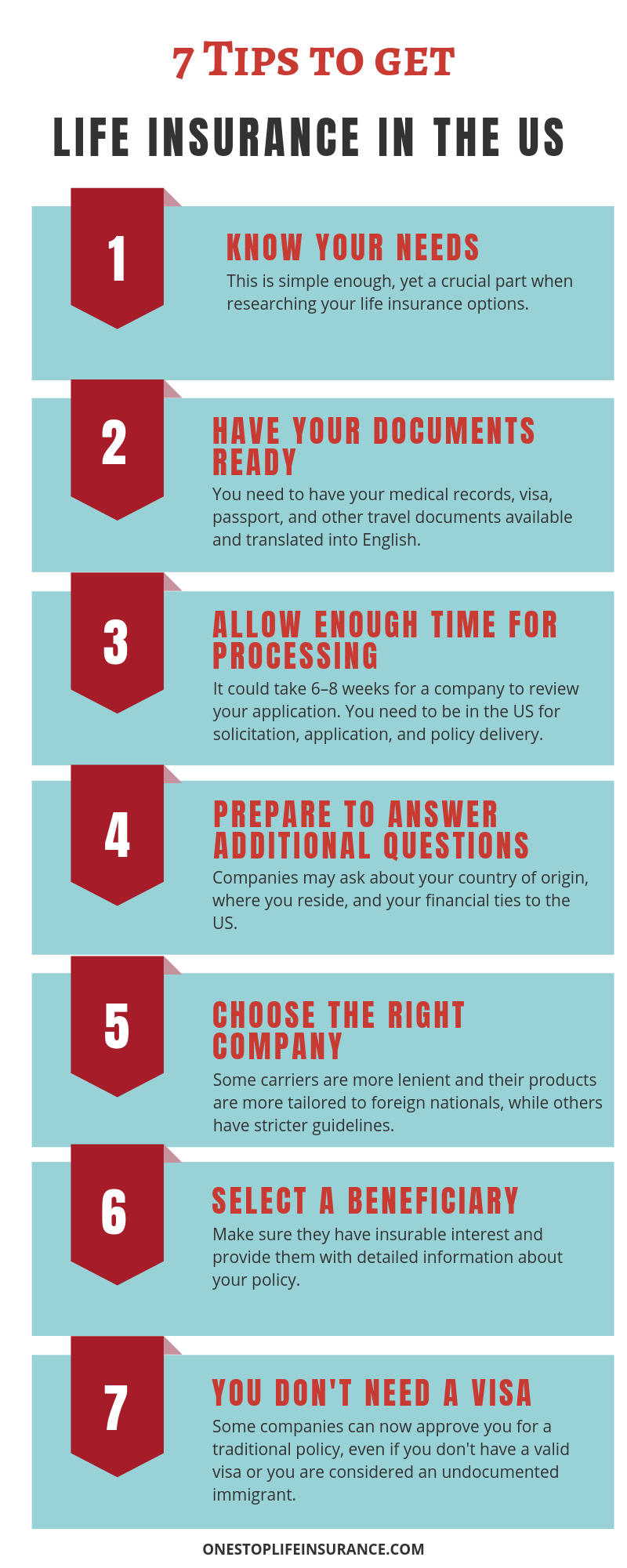 7 TIPS TO GET

LIFE INSURANCE IN THE US

1

KNOW YOUR NEEDS

This is simple enough, yet a crucial part when researching your life insurance options.

2

HAVE YOUR DOCUMENTS READY

You need to have your medical records, visa, passport, and other travel documents available and translated into English.

3

ALLOW ENOUGH TIME FOR PROCESSING

It could take 6–8 weeks for a company to review your application. You need to be in the US for solicitation, application, and policy delivery.

4

PREPARE TO ANSWER ADDITIONAL QUESTIONS

Companies may ask about your country of origin, where you reside, and your financial ties to the US.

5

CHOOSE THE RIGHT COMPANY

Some carriers are more lenient and their products are more tailored to foreign nationals, while others have stricter guidelines.

6

SELECT A BENEFICIARY

Make sure they have insurable interest and provide them with detailed information about your policy.

7

YOU DON'T NEED A VISA

Some companies can now approve you for a traditional policy, even if you don't have a valid visa or you are considered an undocumented immigrant.

ONESTOPLIFEINSURANCE.COM